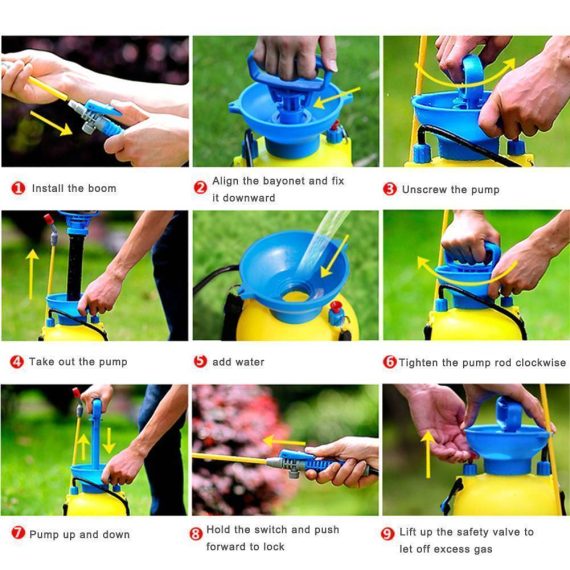 1 Install the boom

2 Align the bayonet and fix it downward

3 Unscrew the pump

4 Take out the pump

5 add water

6 Tighten the pump rod clockwise

7 Pump up and down

8 Hold the switch and push forward to lock

9 Lift up the safety valve to let off excess gas